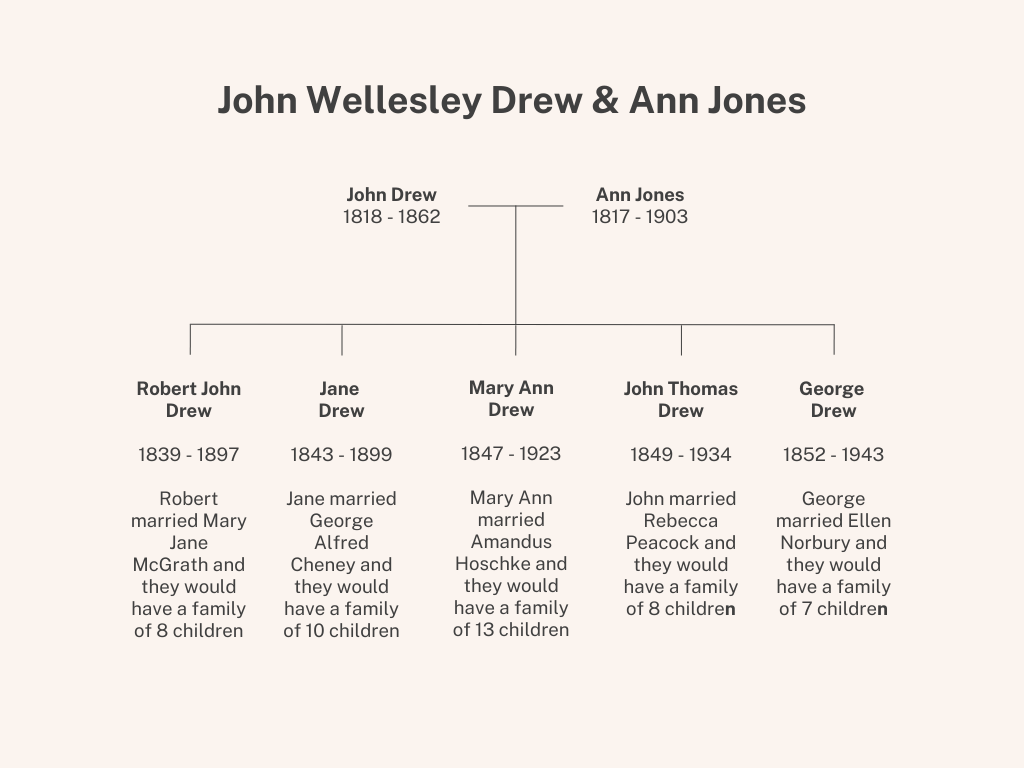 John Wellesley Drew & Ann Jones

John Drew
1818 - 1862

Ann Jones
1817 - 1903

Robert John Drew

1839 - 1897

Robert married Mary Jane McGrath and they would have a family of 8 children

Jane Drew

1843 - 1899

Jane married George Alfred Cheney and they would have a family of 10 children

Mary Ann Drew

1847 - 1923

Mary Ann married Amandus Hoschke and they would have a family of 13 children

John Thomas Drew

1849 - 1934

John married Rebecca Peacock and they would have a family of 8 children

George Drew

1852 - 1943

George married Ellen Norbury and they would have a family of 7 children